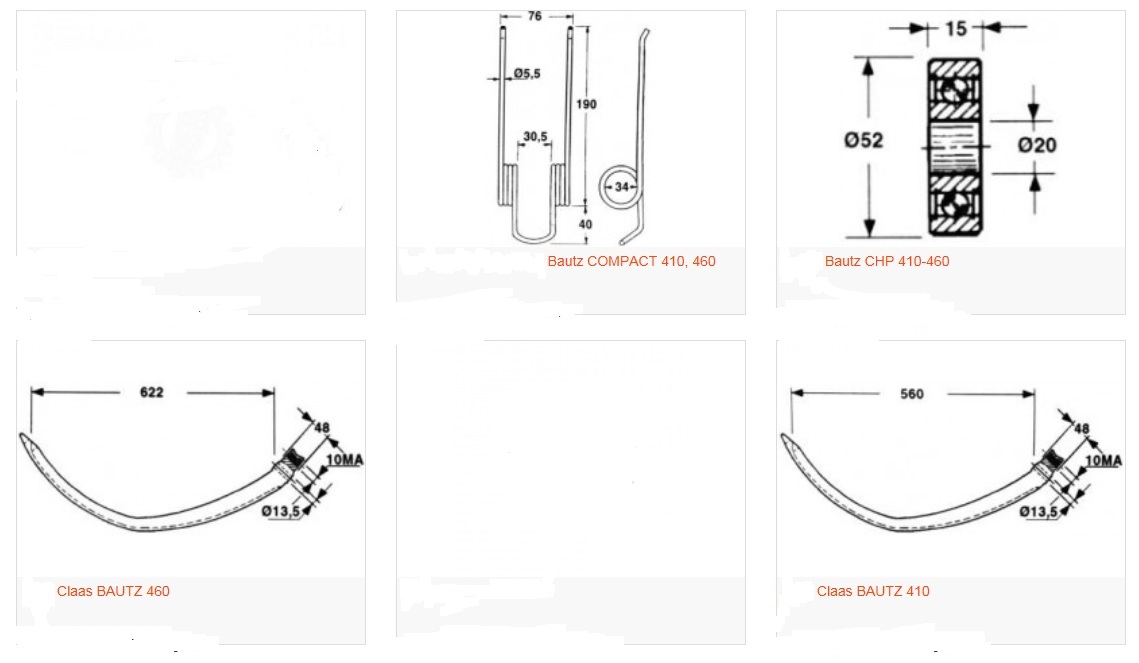 76
Ø5,5
190
30,5
34
40
Bautz COMPACT 410, 460

15
Ø52
Ø20
Bautz CHP 410-460

622
48
10MA
Ø13,5
Claas BAUTZ 460

560
48
10MA
Ø13,5
Claas BAUTZ 410